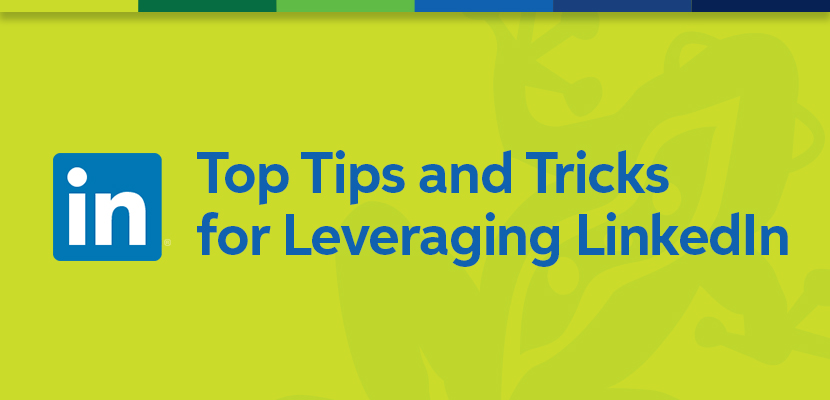 in

Top Tips and Tricks for Leveraging LinkedIn