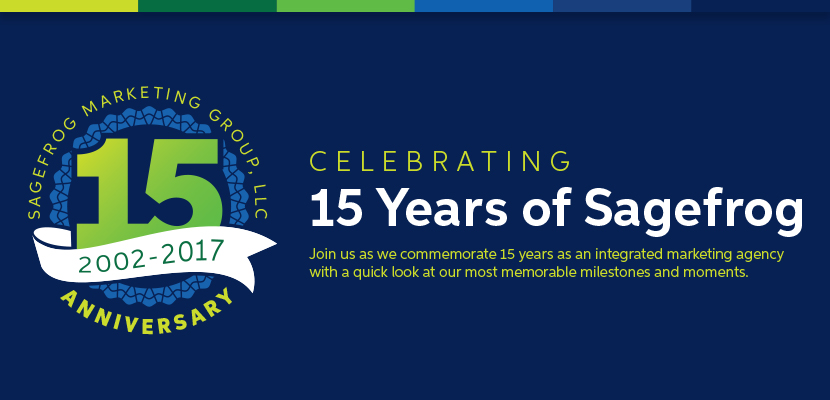 SAGEFROG MARKETING GROUP, LLC

15

2002-2017

ANNIVERSARY

CELEBRATING

15 Years of Sagefrog

Join us as we commemorate 15 years as an integrated marketing agency with a quick look at our most memorable milestones and moments.